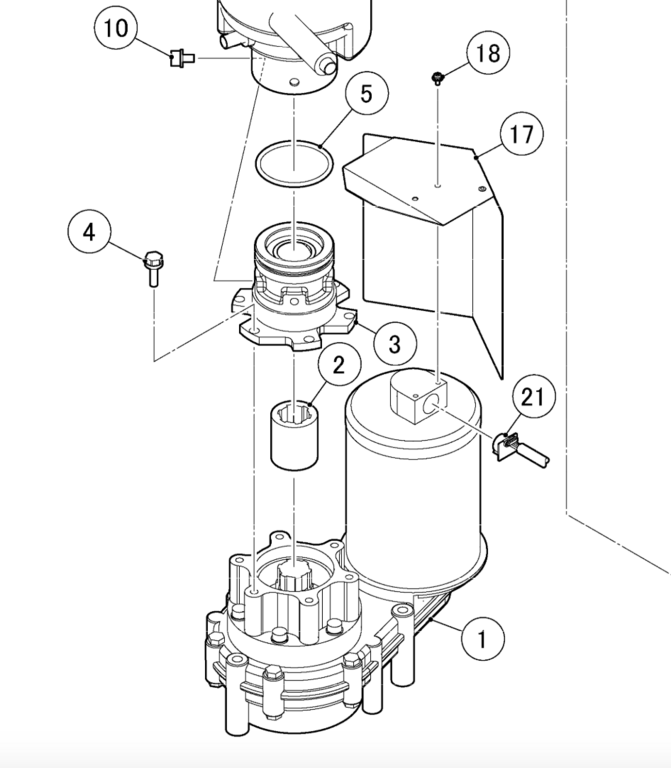 10
18
5
17
4
3
2
21
1