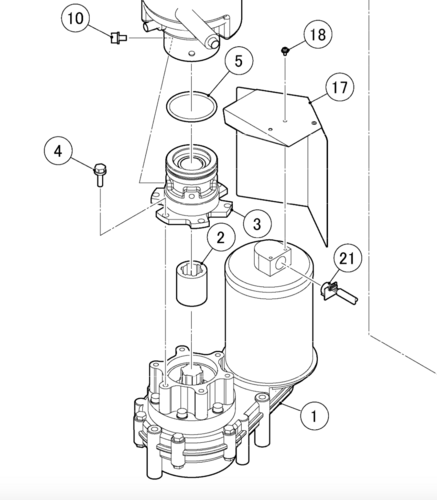 10
18
5
17
4
3
2
21
1