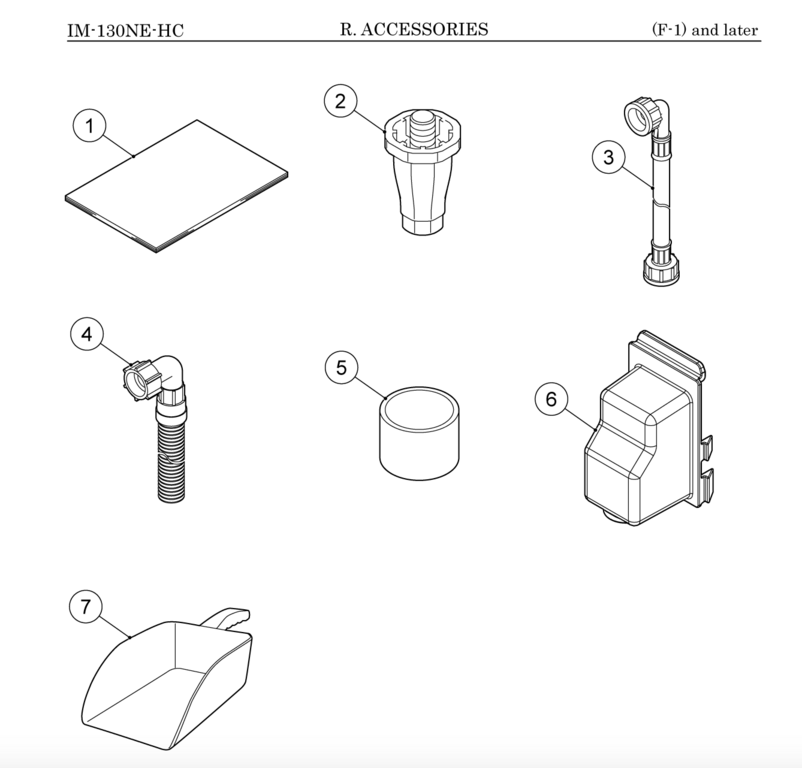 IM-130NE-HC R. ACCESSORIES (F-1) and later

1

2

3

4

5

6

7